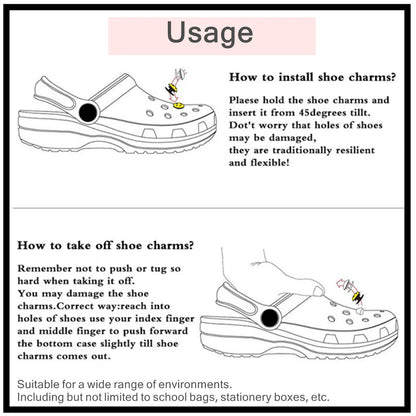 Usage

How to install shoe charms?

Plaese hold the shoe charms and insert it from 45degrees tillt. Dot't worry that holes of shoes may be damaged, they are traditionally resilient and flexible!

How to take off shoe charms?

Remember not to push or tug so hard when taking it off. You may damage the shoe charms.Correct way:reach into holes of shoes use your index finger and middle finger to push forward the bottom case slightly till shoe charms comes out.

Suitable for a wide range of environments.
Including but not limited to school bags, stationery boxes, etc.