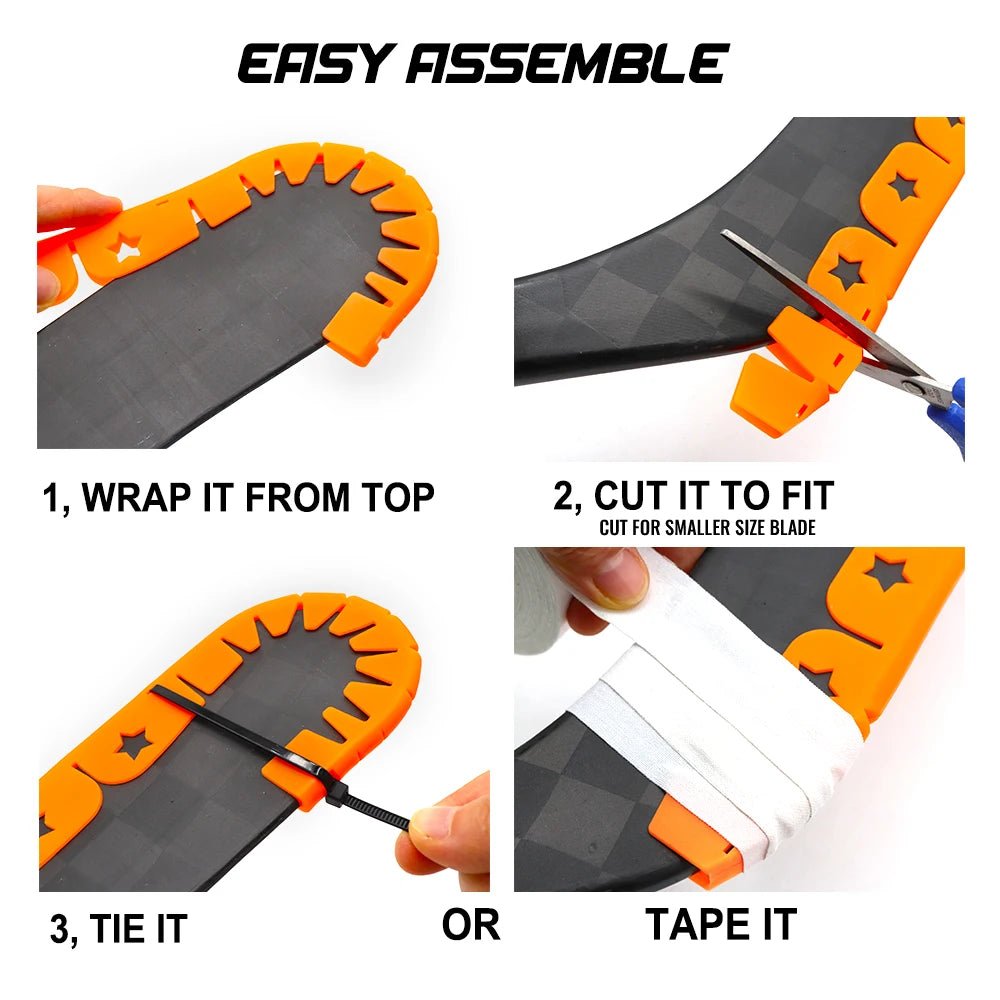 EASY ASSEMBLE

1, WRAP IT FROM TOP

2, CUT IT TO FIT
CUT FOR SMALLER SIZE BLADE

3, TIE IT

OR

TAPE IT