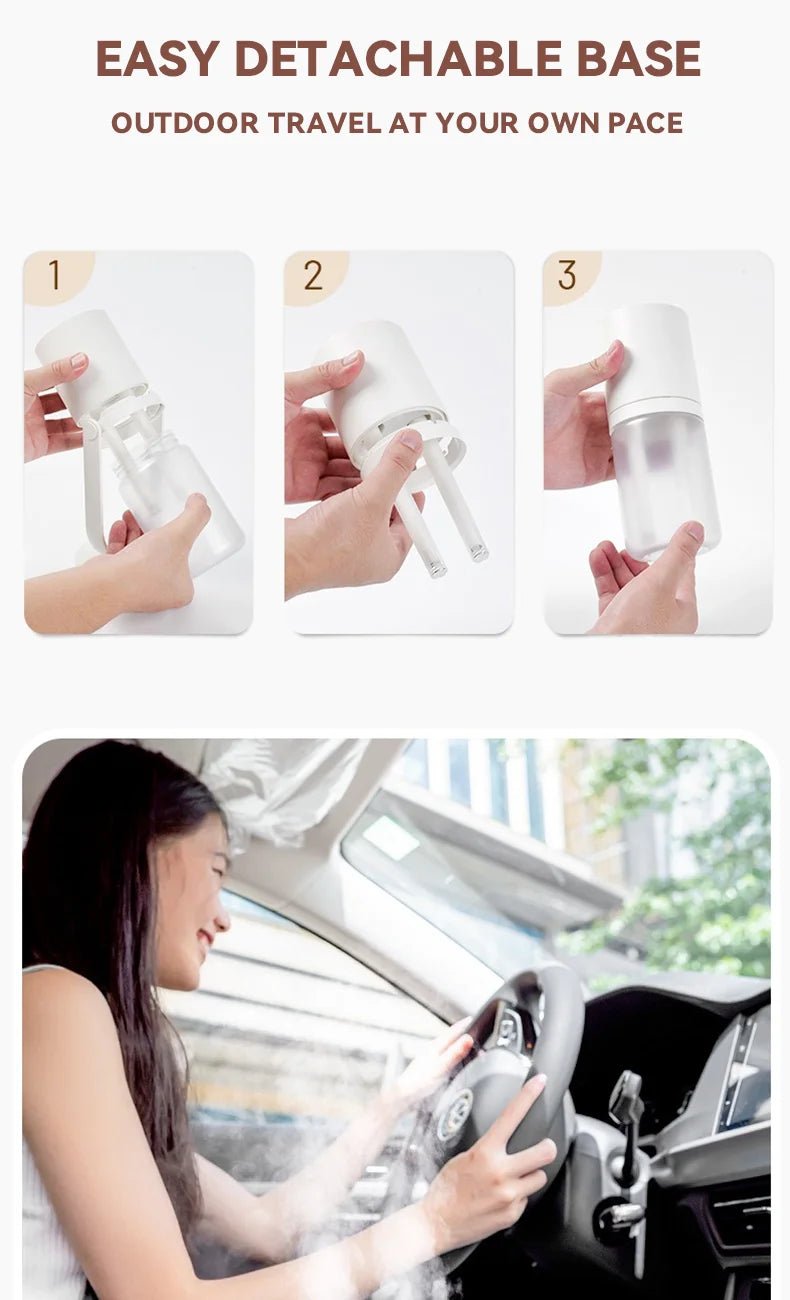 EASY DETACHABLE BASE

OUTDOOR TRAVEL AT YOUR OWN PACE

1

2

3