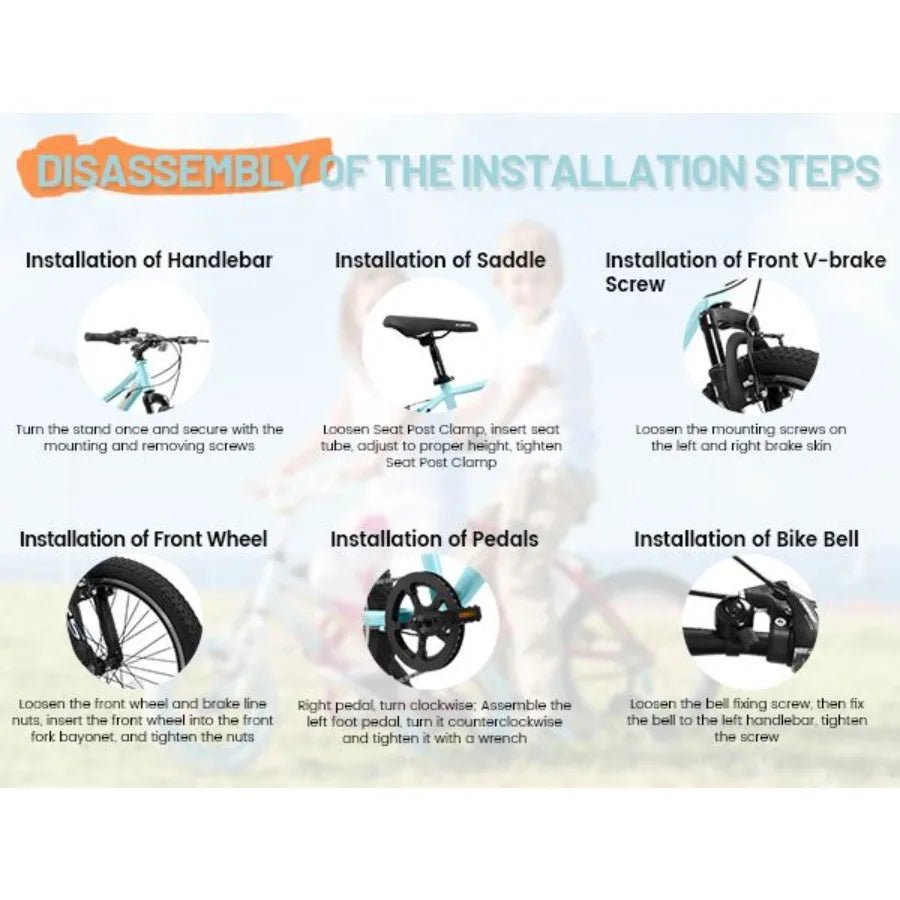 DISASSEMBLY OF THE INSTALLATION STEPS

Installation of Handlebar

Turn the stand once and secure with the mounting and removing screws

Installation of Saddle

Loosen Seat Post Clamp, insert seat tube, adjust to proper height, tighten Seat Post Clamp

Installation of Front V-brake Screw

Loosen the mounting screws on the left and right brake skin

Installation of Front Wheel

Loosen the front wheel and brake line nuts, insert the front wheel into the front fork bayonet, and tighten the nuts

Installation of Pedals

Right pedal, turn clockwise; Assemble the left foot pedal, turn it counterclockwise and tighten it with a wrench

Installation of Bike Bell

Loosen the bell fixing screw, then fix the bell to the left handlebar, tighten the screw