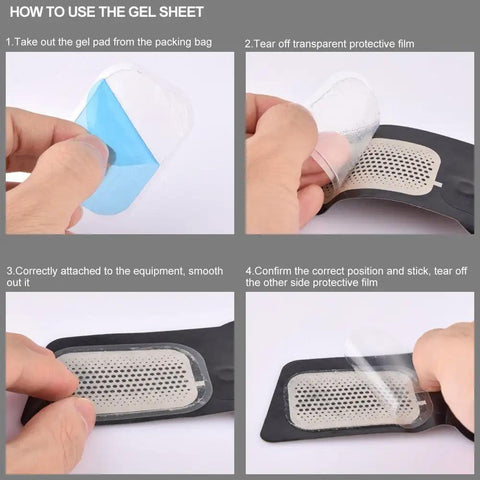 HOW TO USE THE GEL SHEET

1.Take out the gel pad from the packing bag

2.Tear off transparent protective film

3.Correctly attached to the equipment, smooth out it

4.Confirm the correct position and stick, tear off the other side protective film