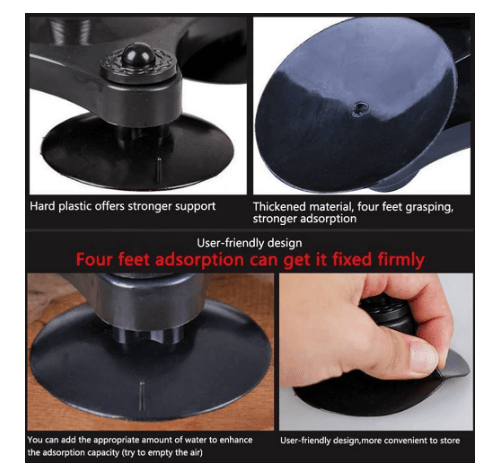 Hard plastic offers stronger support

Thickened material, four feet grasping, stronger adsorption

User-friendly design

Four feet adsorption can get it fixed firmly

You can add the appropriate amount of water to enhance the adsorption capacity (try to empty the air)

User-friendly design,more convenient to store