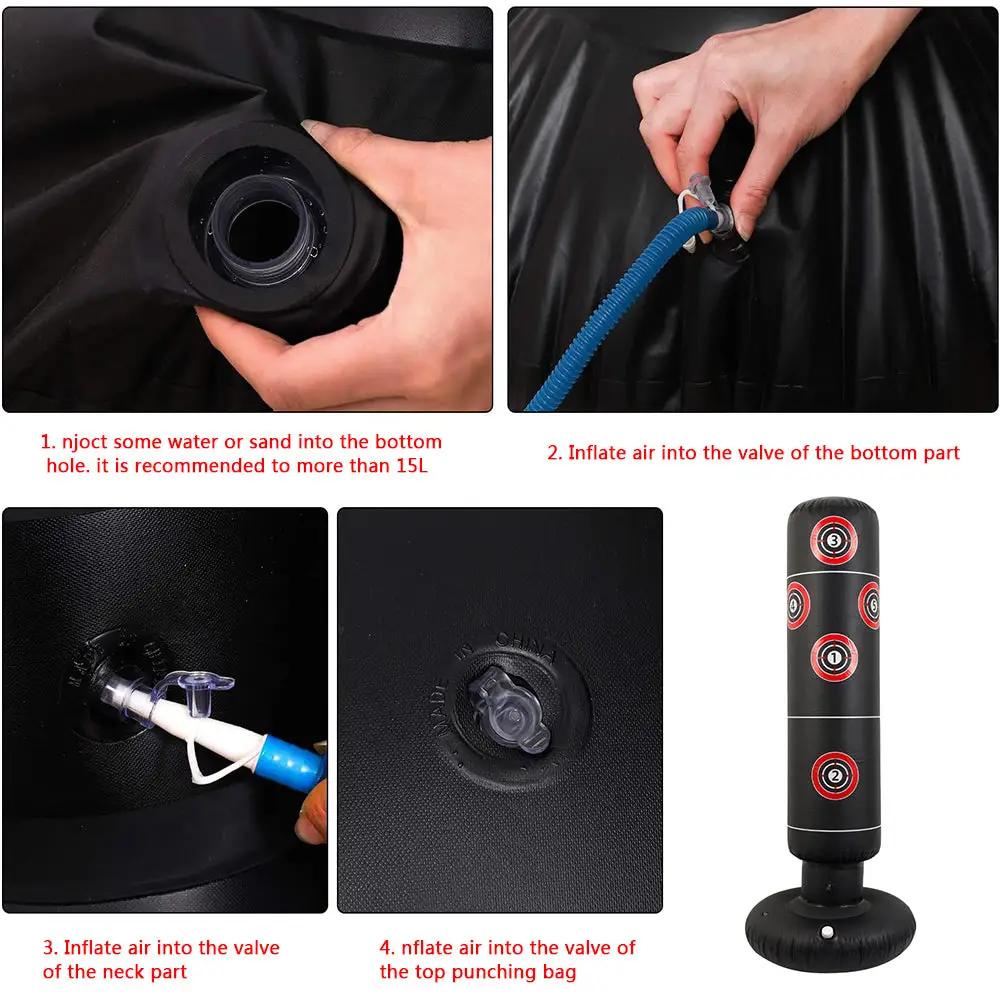 1. njoct some water or sand into the bottom hole. it is recommended to more than 15L

2. Inflate air into the valve of the bottom part

MADE IN CHINA

3

4

5

1

2

3. Inflate air into the valve of the neck part

4. nflate air into the valve of the top punching bag