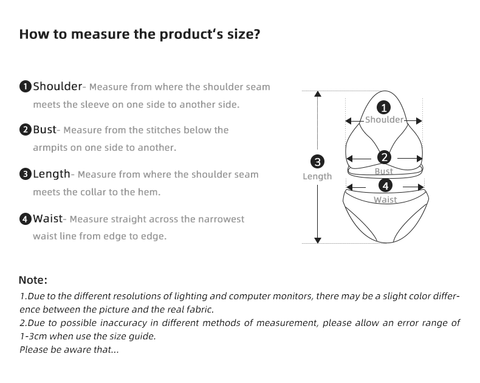 How to measure the product's size?

❶Shoulder- Measure from where the shoulder seam meets the sleeve on one side to another side.

❷Bust- Measure from the stitches below the armpits on one side to another.

❸Length- Measure from where the shoulder seam meets the collar to the hem.

❹Waist- Measure straight across the narrowest waist line from edge to edge.

❶
Shoulder
❷
Bust
❸
Length
❹
Waist

Note:
1.Due to the different resolutions of lighting and computer monitors, there may be a slight color difference between the picture and the real fabric.
2.Due to possible inaccuracy in different methods of measurement, please allow an error range of 1-3cm when use the size guide.
Please be aware that...