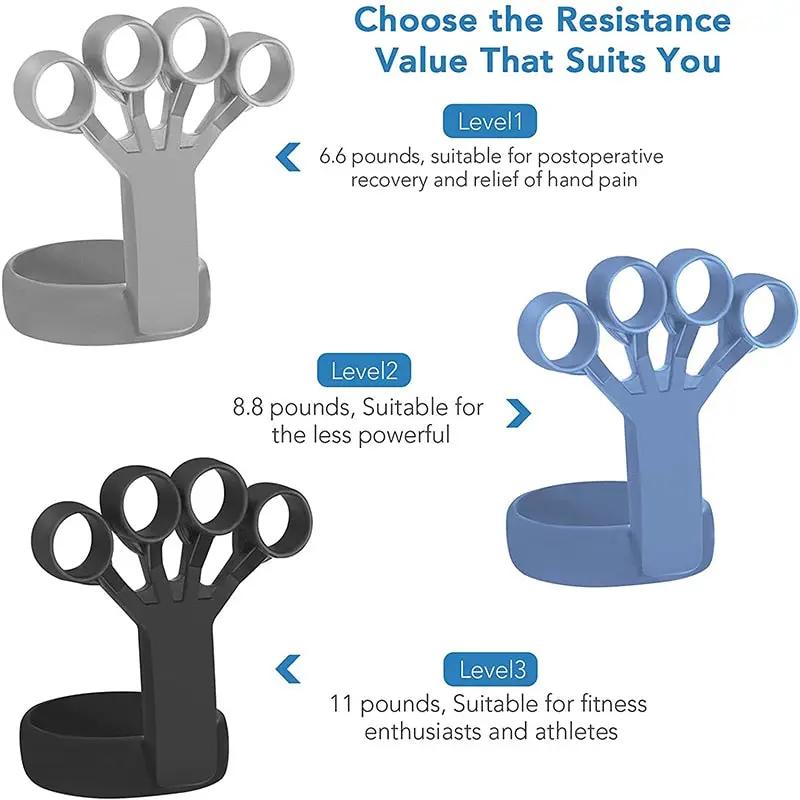 Choose the Resistance Value That Suits You

Level1

6.6 pounds, suitable for postoperative recovery and relief of hand pain

Level2

8.8 pounds, Suitable for the less powerful

Level3

11 pounds, Suitable for fitness enthusiasts and athletes