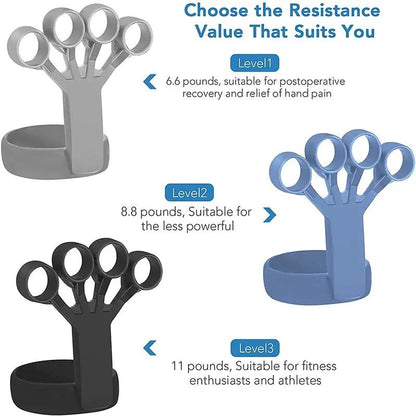 Choose the Resistance Value That Suits You

Level1

6.6 pounds, suitable for postoperative recovery and relief of hand pain

Level2

8.8 pounds, Suitable for the less powerful

Level3

11 pounds, Suitable for fitness enthusiasts and athletes